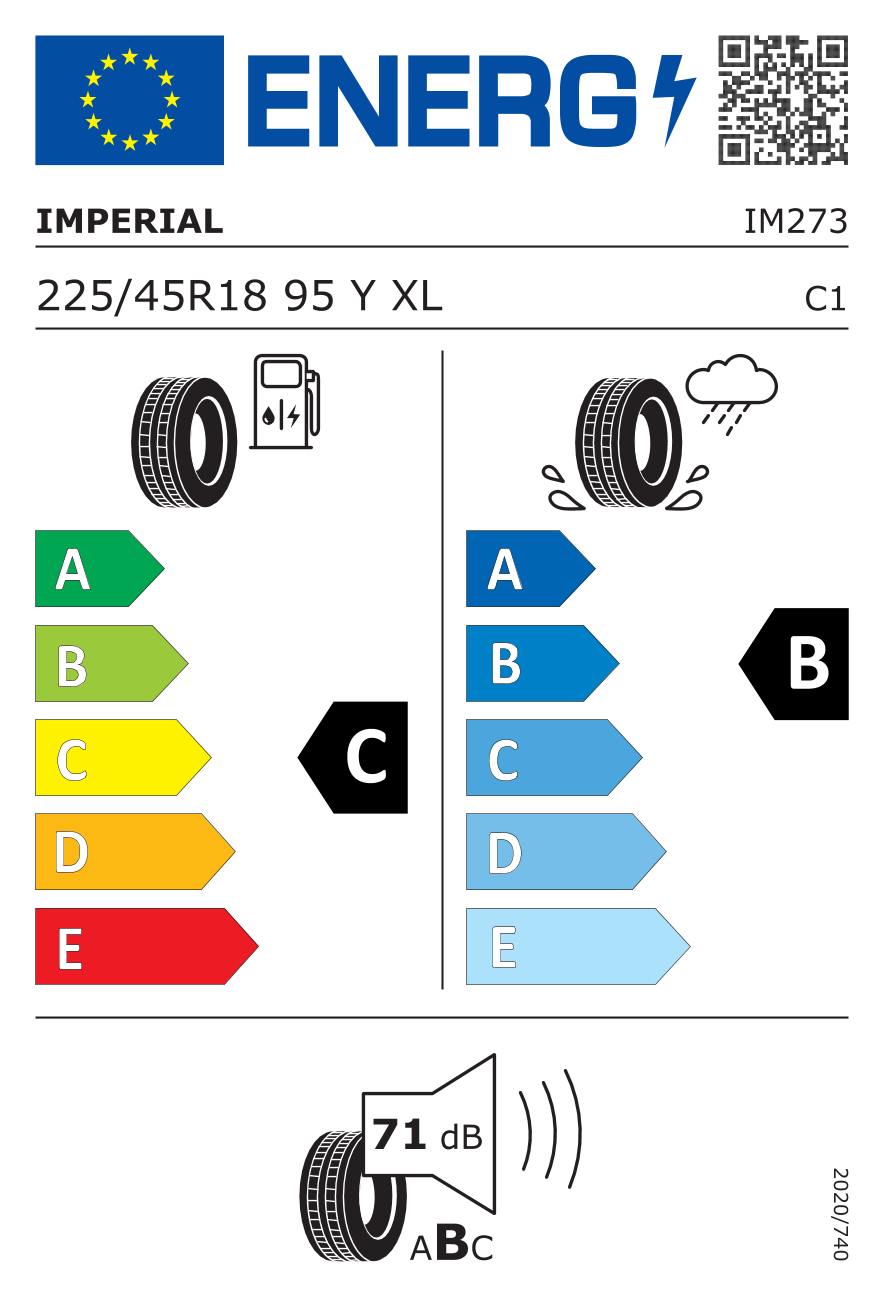 ENERG

IMPERIAL

IM273

225/45R18 95 Y XL

C1

A
B
C
D
E

C

A
B
C
D
E

B

71 dB

ABC

2020/740